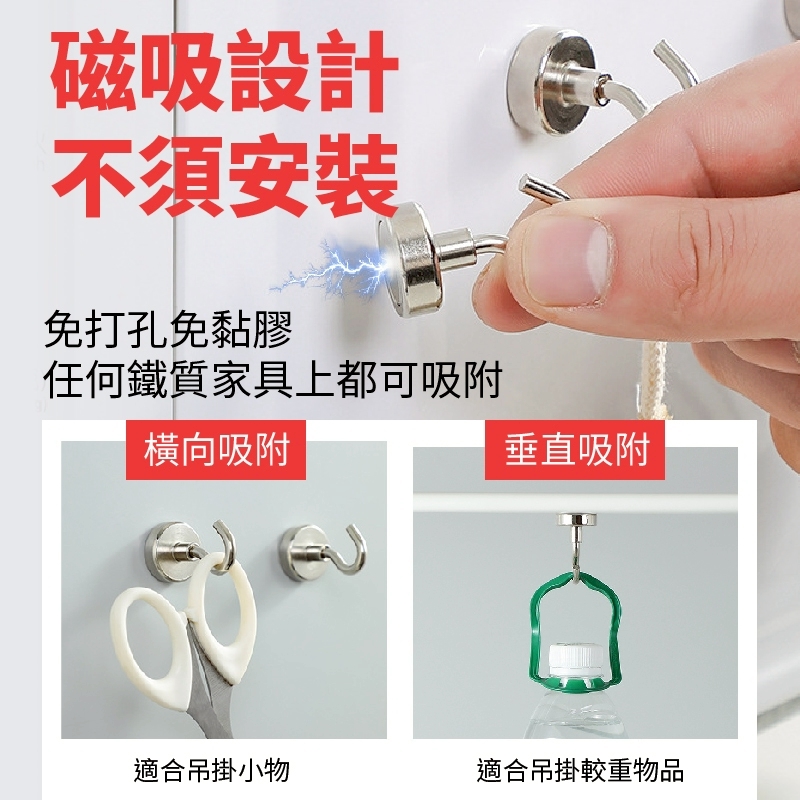 磁吸設計
不須安裝

免打孔免黏膠
任何鐵質家具上都可吸附

橫向吸附

適合吊掛小物

垂直吸附

適合吊掛較重物品